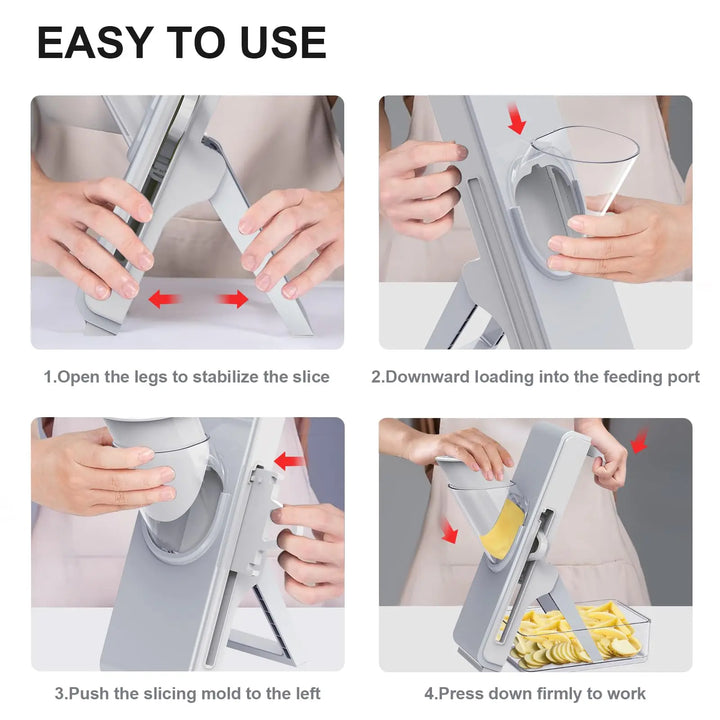 EASY TO USE

1.Open the legs to stabilize the slice

2.Downward loading into the feeding port

3.Push the slicing mold to the left

4.Press down firmly to work